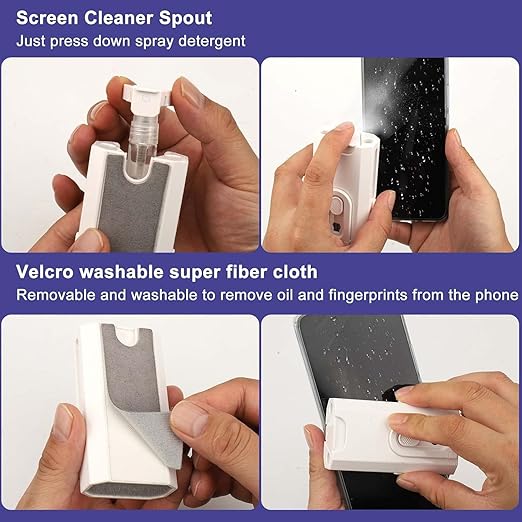 Screen Cleaner Spout
Just press down spray detergent

Velcro washable super fiber cloth
Removable and washable to remove oil and fingerprints from the phone