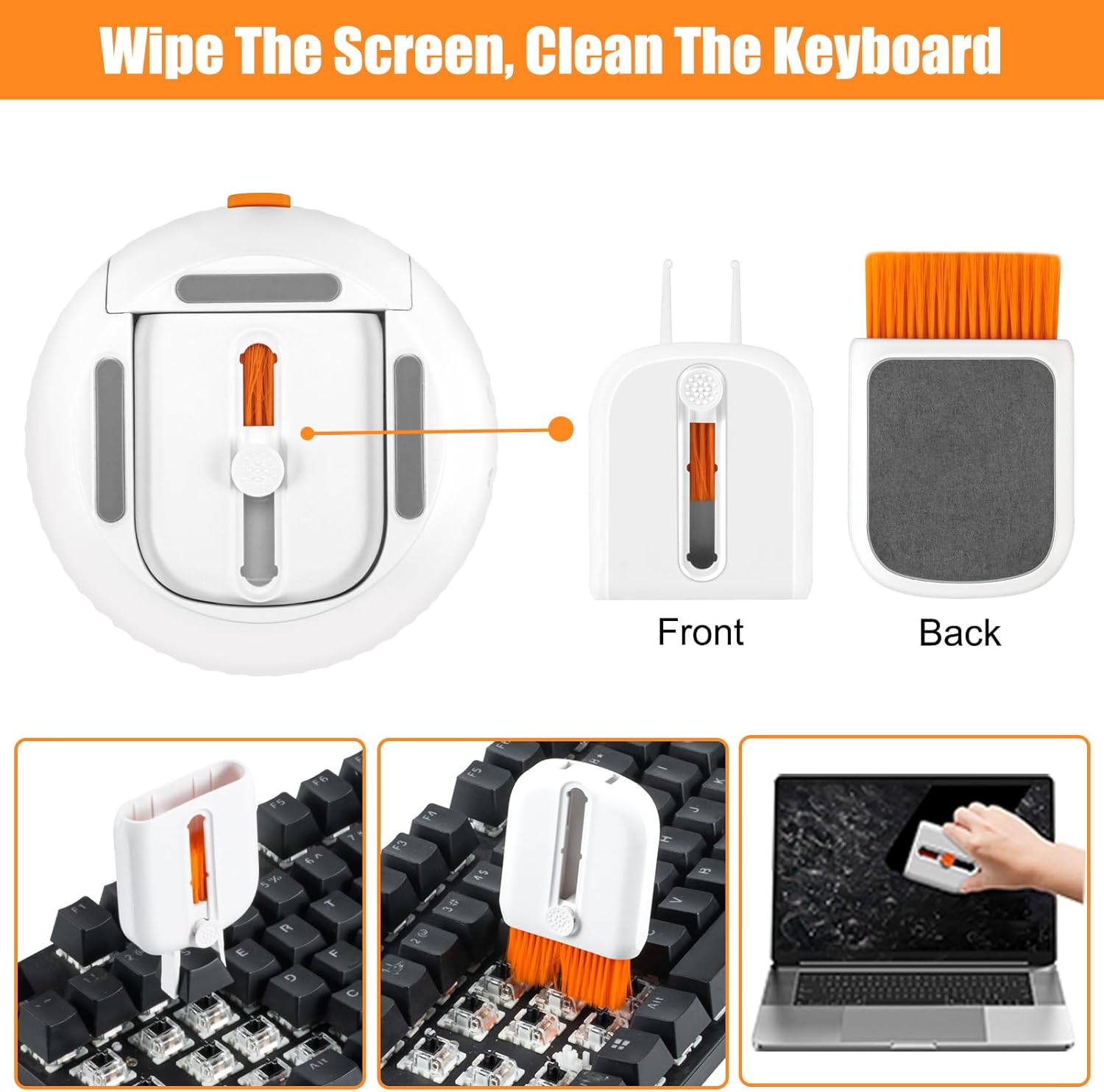 Wipe The Screen, Clean The Keyboard

Front

Back