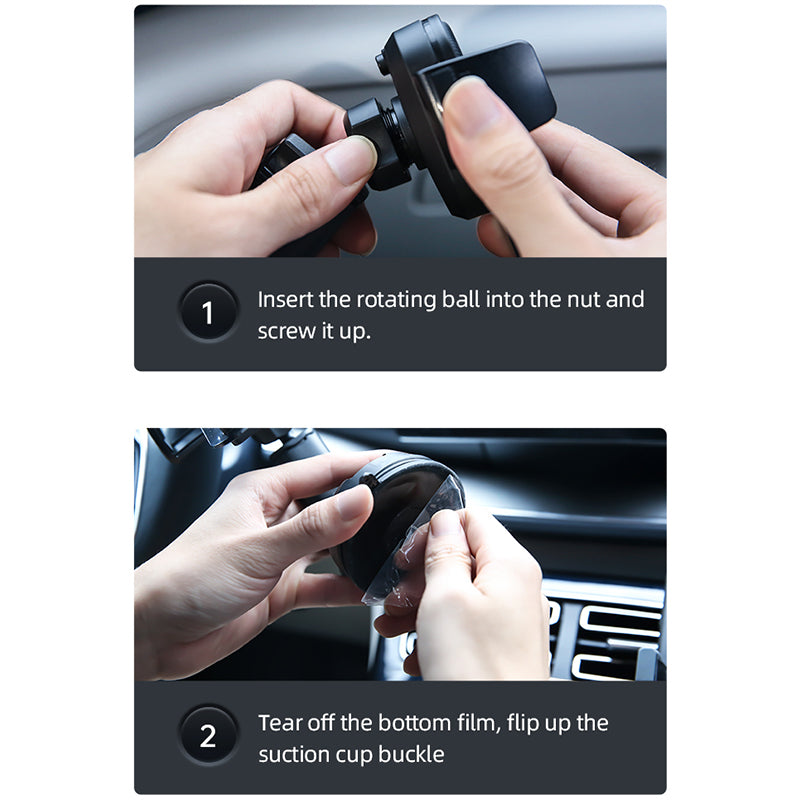 1

Insert the rotating ball into the nut and screw it up.

2

Tear off the bottom film, flip up the suction cup buckle