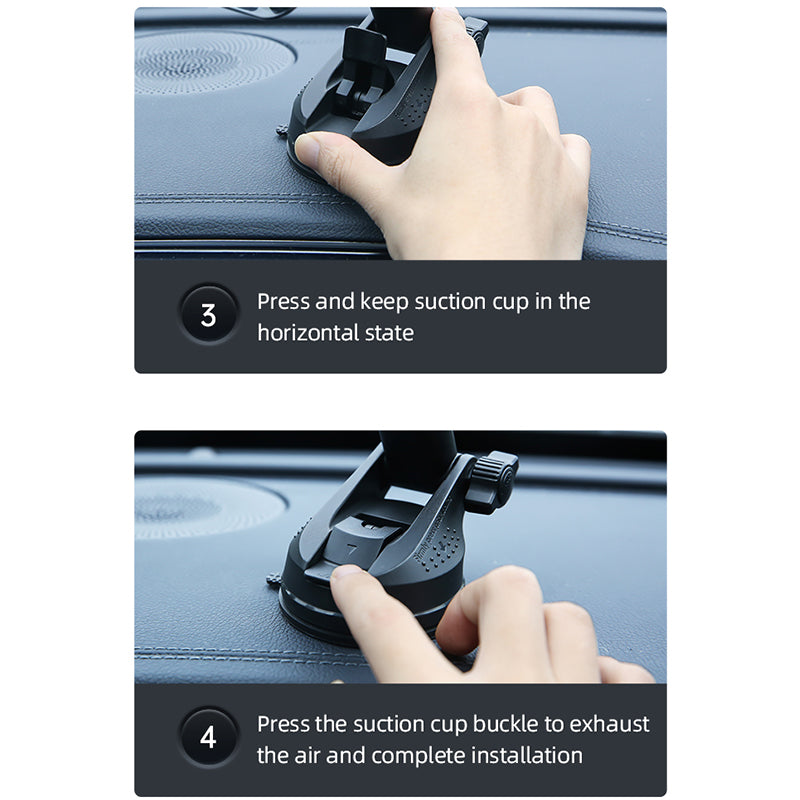 3

Press and keep suction cup in the horizontal state

4

Press the suction cup buckle to exhaust the air and complete installation