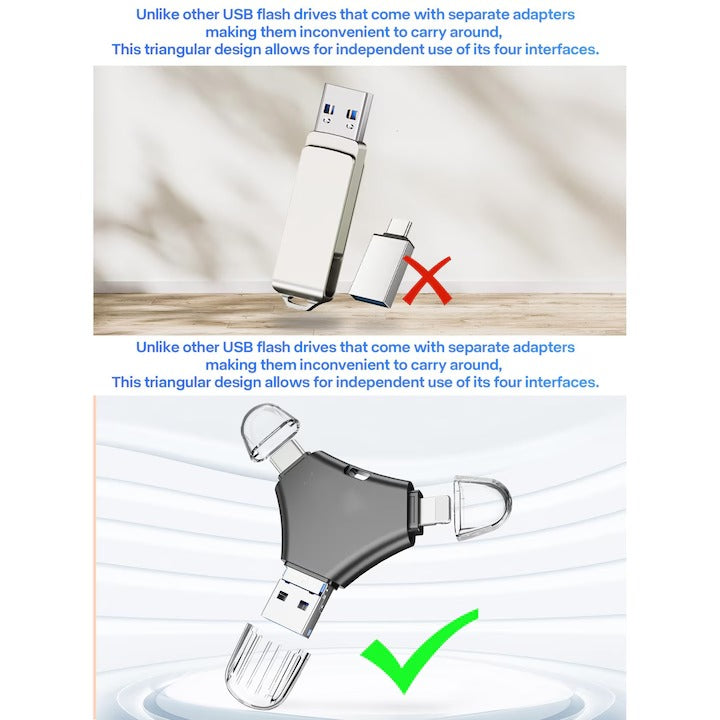 Unlike other USB flash drives that come with separate adapters making them inconvenient to carry around,
This triangular design allows for independent use of its four interfaces.

Unlike other USB flash drives that come with separate adapters making them inconvenient to carry around,
This triangular design allows for independent use of its four interfaces.