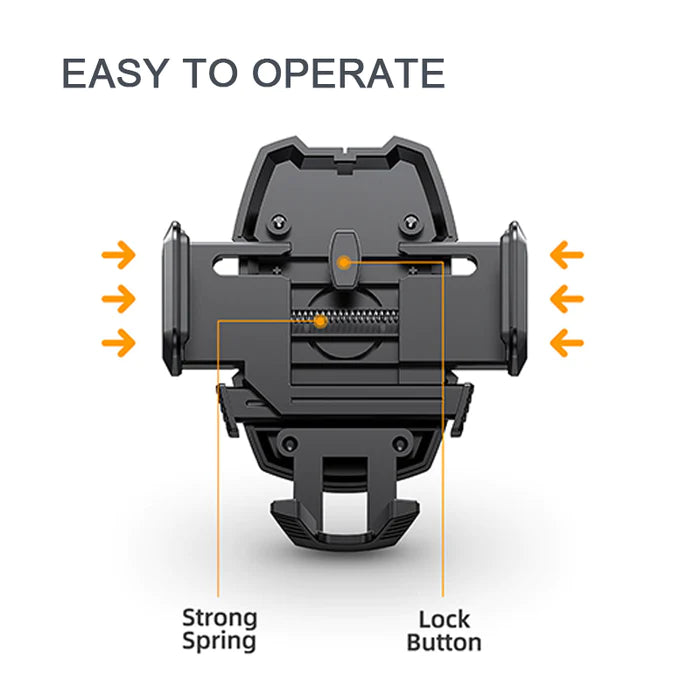 EASY TO OPERATE

Strong Spring

Lock Button