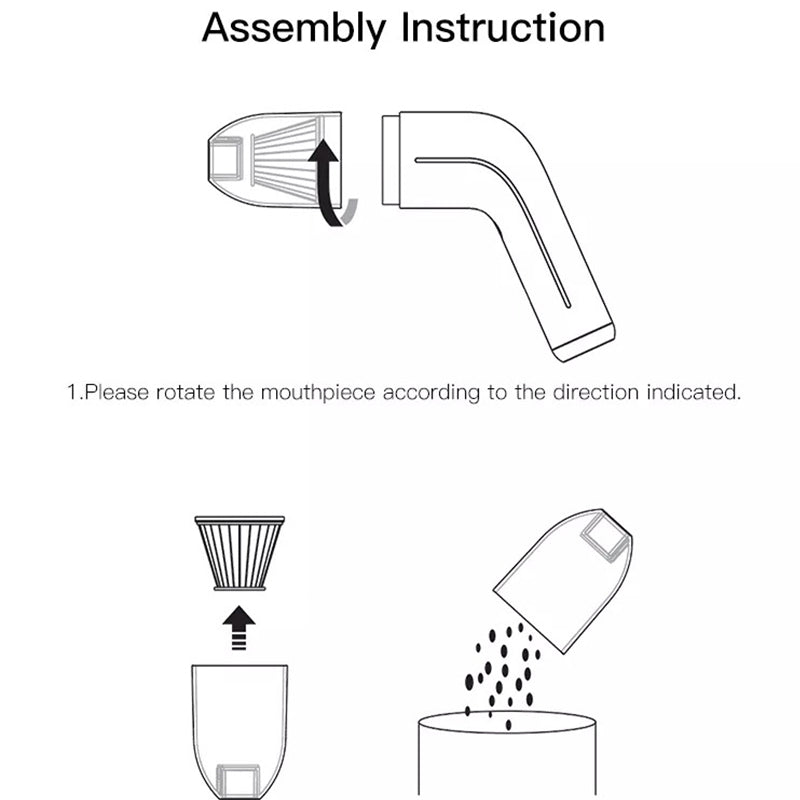 Assembly Instruction

1.Please rotate the mouthpiece according to the direction indicated.