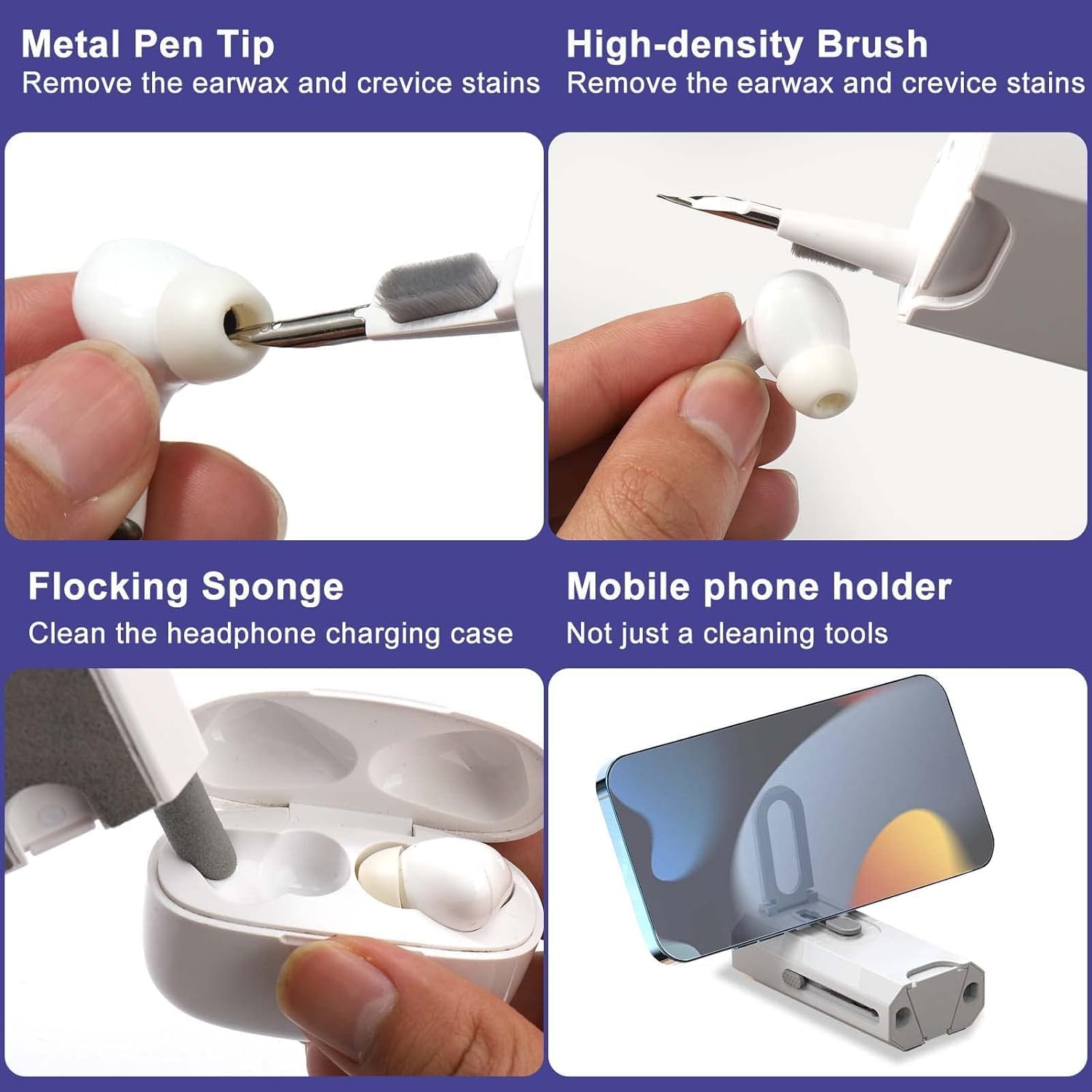 Metal Pen Tip
Remove the earwax and crevice stains

High-density Brush
Remove the earwax and crevice stains

Flocking Sponge
Clean the headphone charging case

Mobile phone holder
Not just a cleaning tools