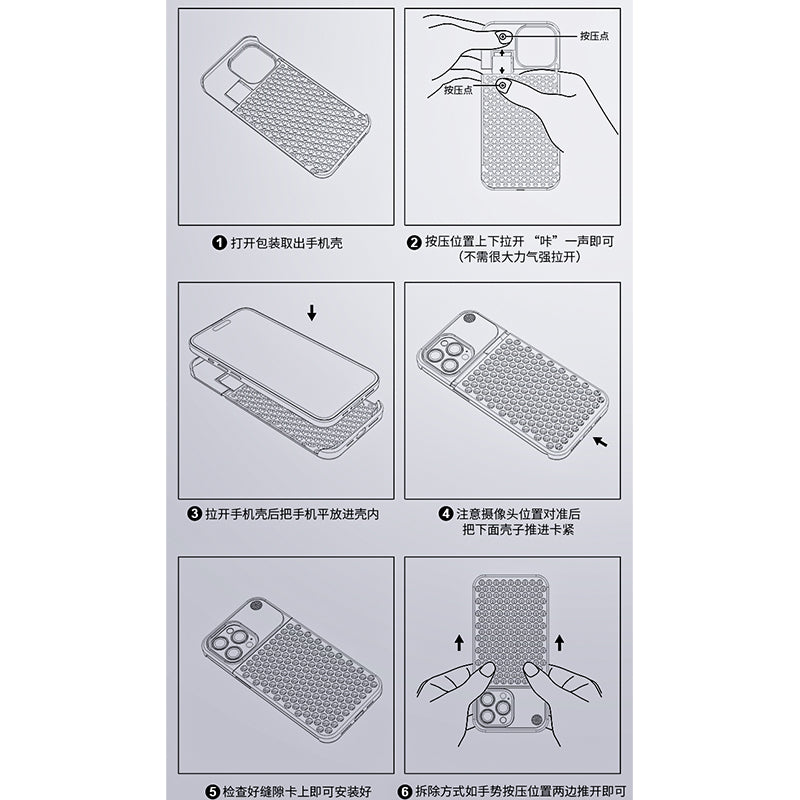 按压点

按压点

❶ 打开包装取出手机壳

❷ 按压位置上下拉开 “咔”一声即可
（不需很大力气强拉开）

❸ 拉开手机壳后把手机平放进壳内

❹ 注意摄像头位置对准后
把下面壳子推进卡紧

❺ 检查好缝隙卡上即可安装好

❻ 拆除方式如手势按压位置两边推开即可