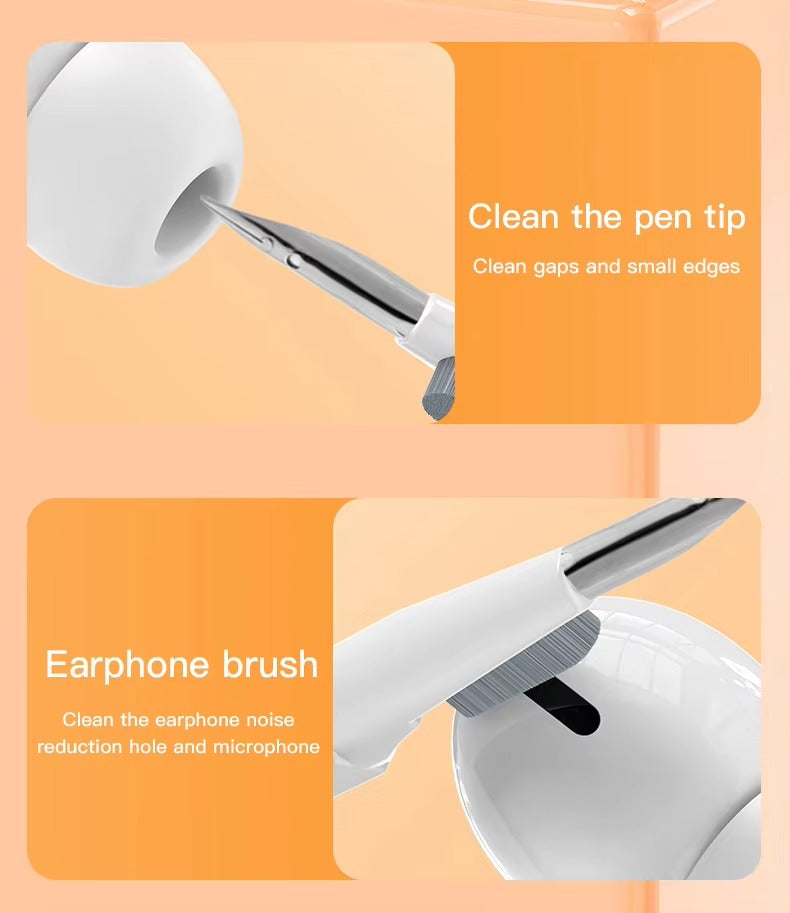 Clean the pen tip

Clean gaps and small edges

Earphone brush

Clean the earphone noise reduction hole and microphone