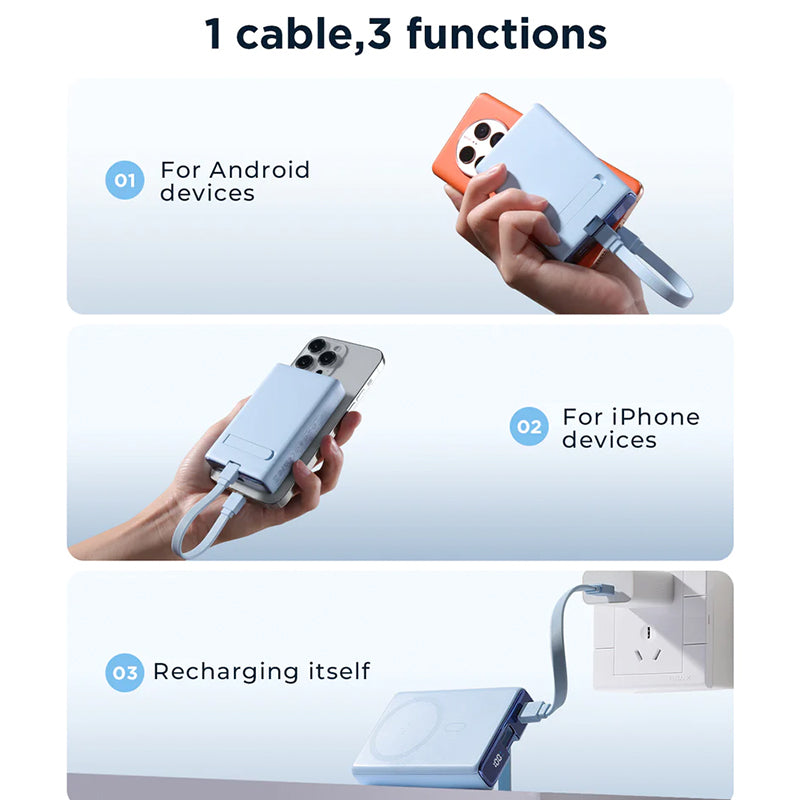 1 cable,3 functions

01 For Android devices

02 For iPhone devices

03 Recharging itself