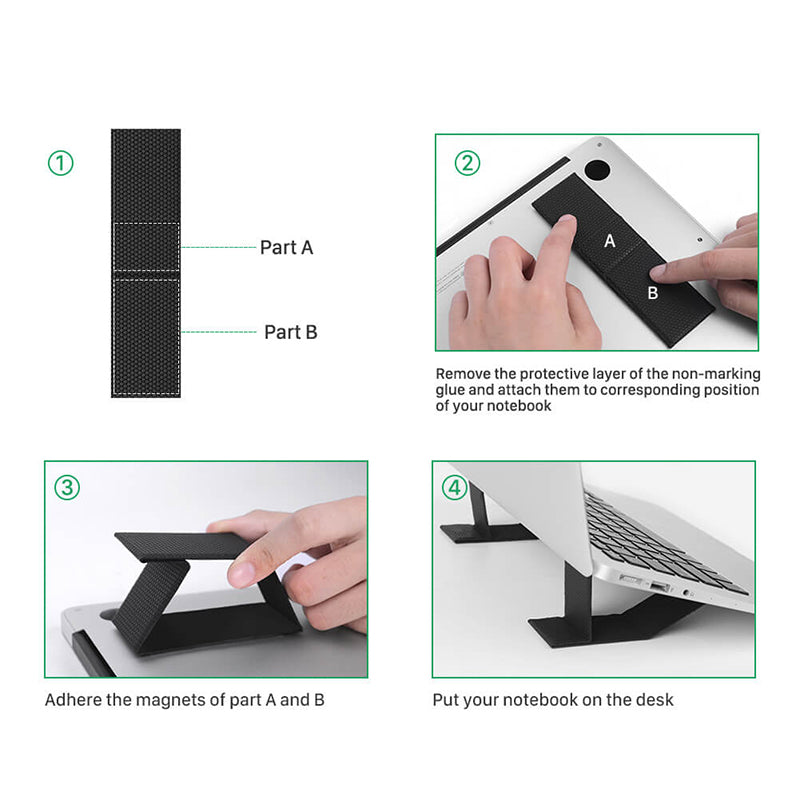 ①

Part A

Part B

②

A

B

Remove the protective layer of the non-marking glue and attach them to corresponding position of your notebook

③

Adhere the magnets of part A and B

④

Put your notebook on the desk