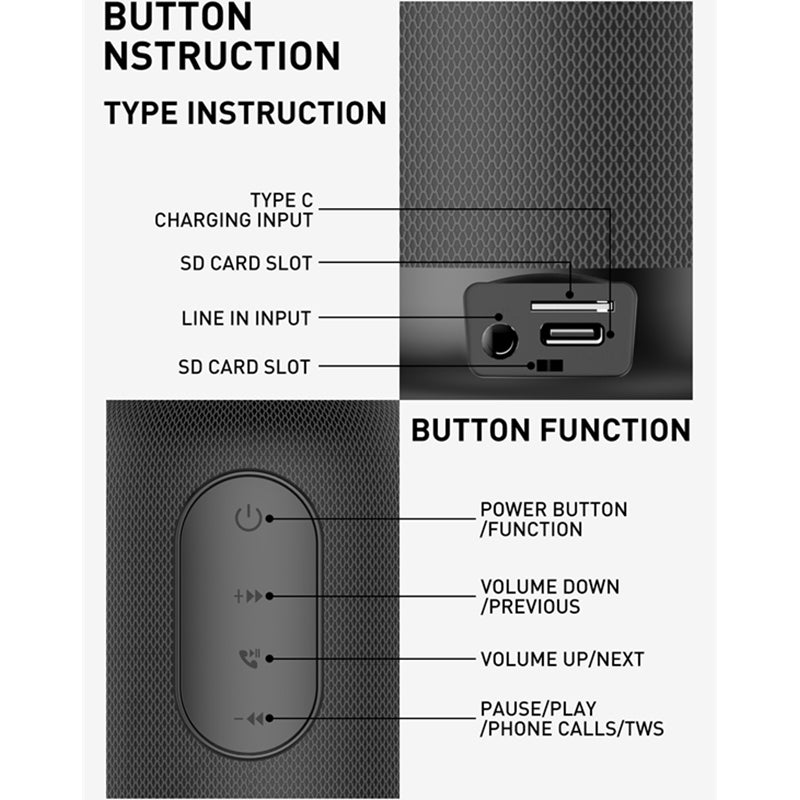 BUTTON NSTRUCTION

TYPE INSTRUCTION

TYPE C CHARGING INPUT

SD CARD SLOT

LINE IN INPUT

SD CARD SLOT

BUTTON FUNCTION

POWER BUTTON /FUNCTION

VOLUME DOWN /PREVIOUS

VOLUME UP/NEXT

PAUSE/PLAY /PHONE CALLS/TWS