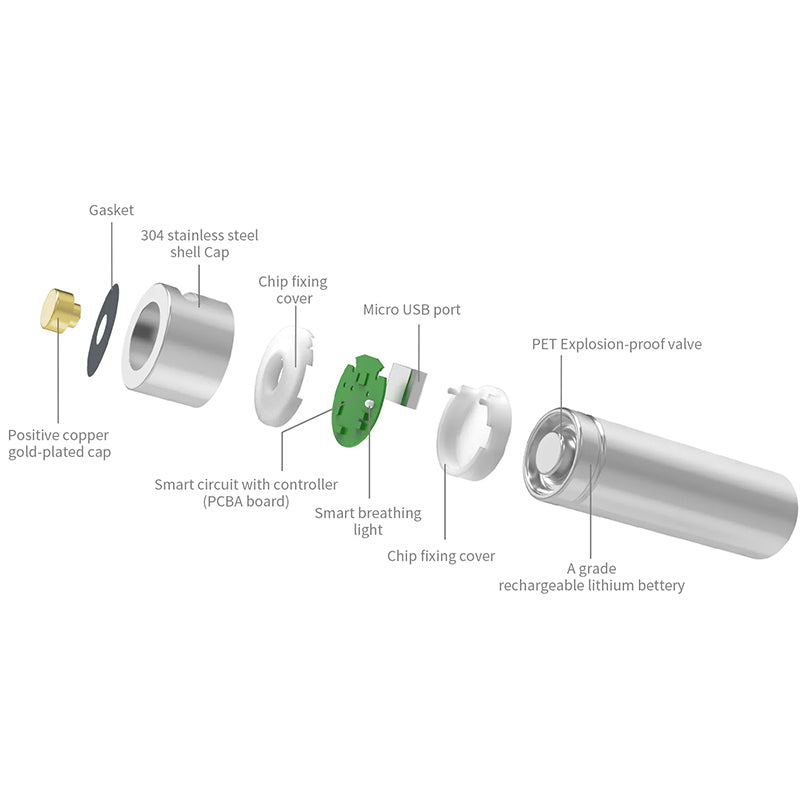 Gasket

304 stainless steel shell Cap

Chip fixing cover

Micro USB port

PET Explosion-proof valve

Positive copper gold-plated cap

Smart circuit with controller (PCBA board)

Smart breathing light

Chip fixing cover

A grade rechargeable lithium bettery