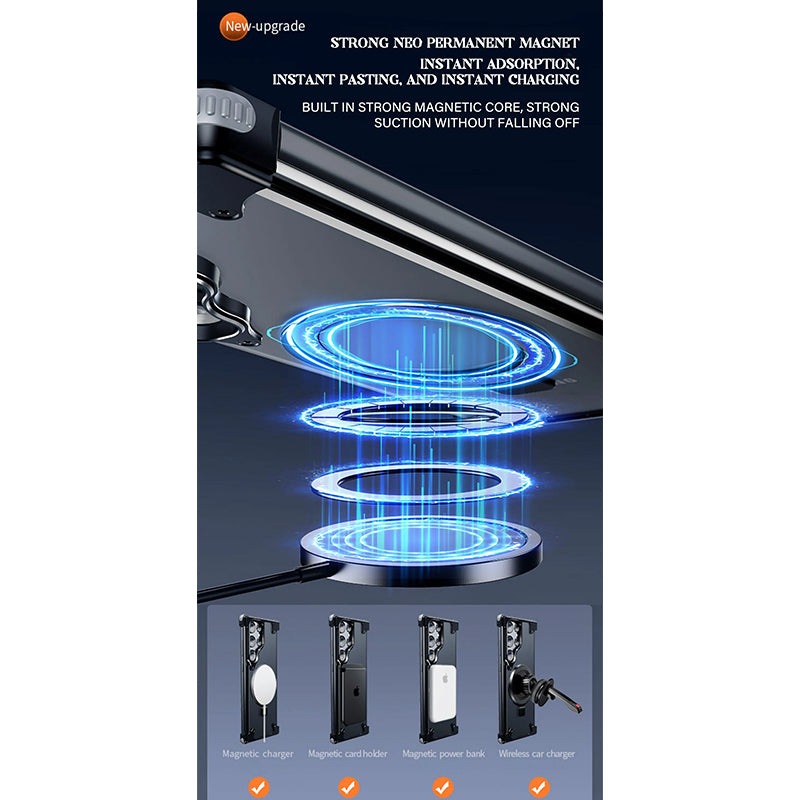 New-upgrade

STRONG NEO PERMANENT MAGNET
INSTANT ADSORPTION, INSTANT PASTING, AND INSTANT CHARGING

BUILT IN STRONG MAGNETIC CORE, STRONG SUCTION WITHOUT FALLING OFF

Magnetic charger

Magnetic card holder

Magnetic power bank

Wireless car charger