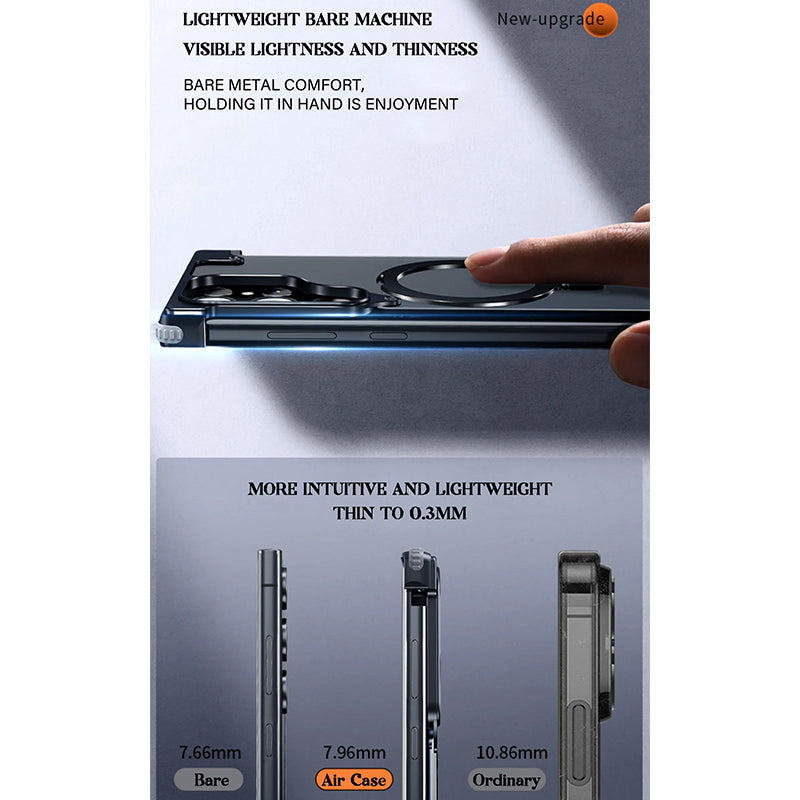 LIGHTWEIGHT BARE MACHINE

VISIBLE LIGHTNESS AND THINNESS

New-upgrade

BARE METAL COMFORT, HOLDING IT IN HAND IS ENJOYMENT

MORE INTUITIVE AND LIGHTWEIGHT
THIN TO 0.3MM

7.66mm
Bare

7.96mm
Air Case

10.86mm
Ordinary