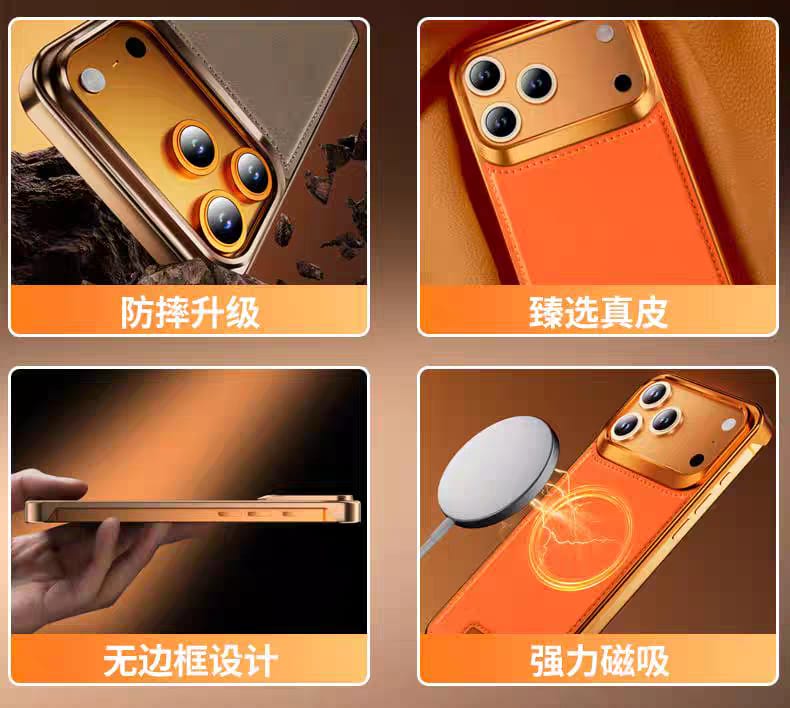 防摔升级

臻选真皮

无边框设计

强力磁吸