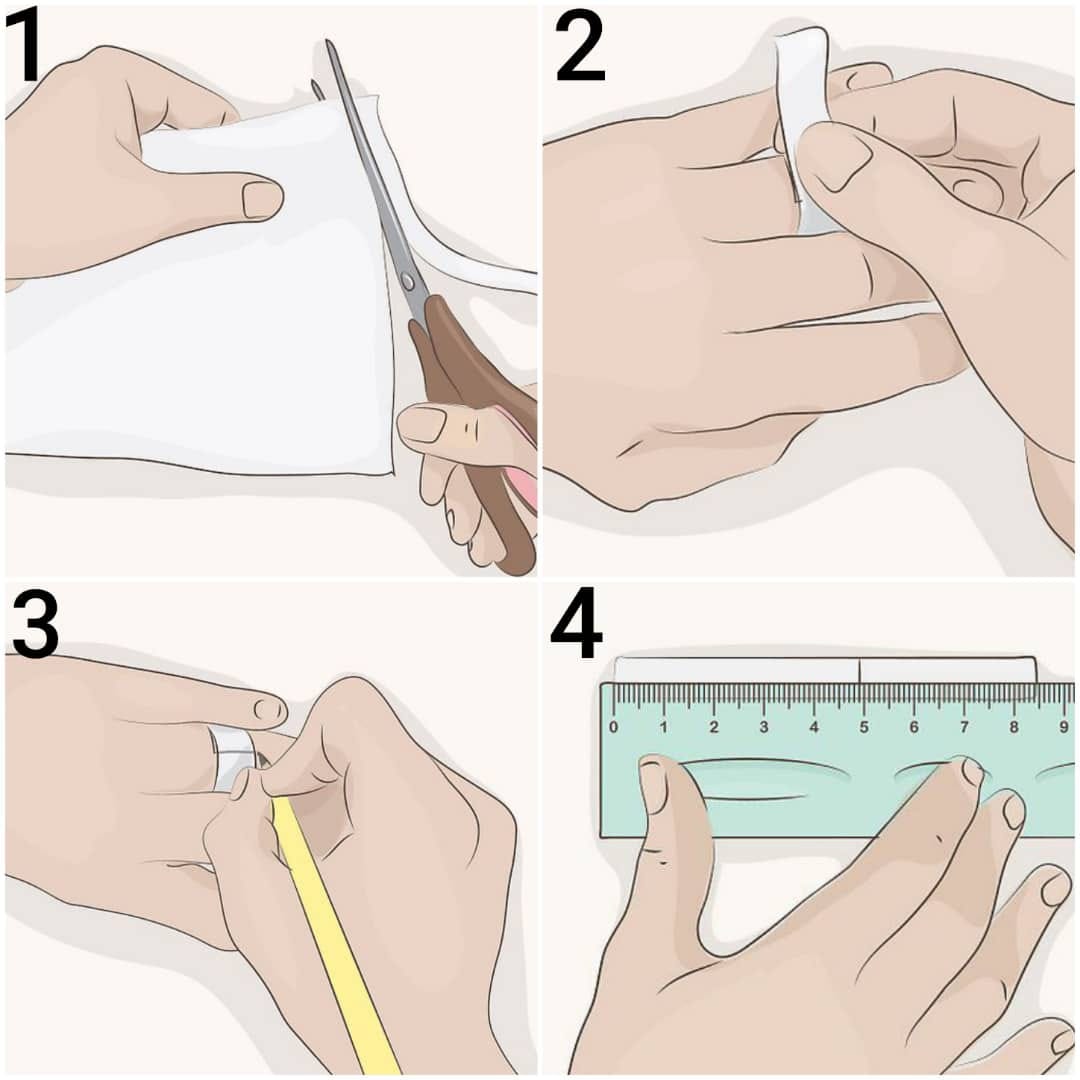 1

2

3

4

0 1 2 3 4 5 6 7 8 9