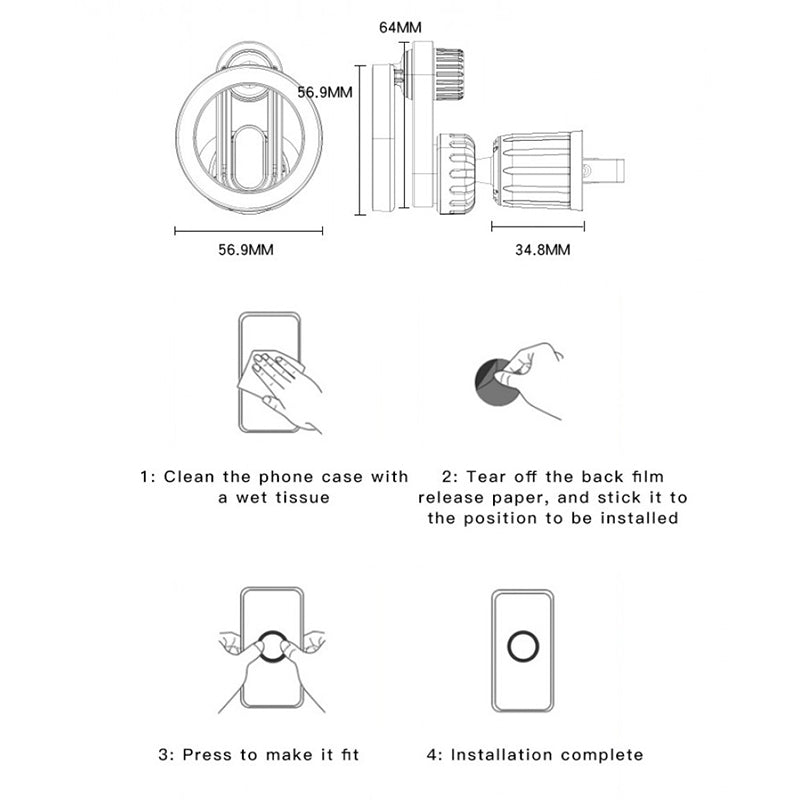 64MM

56.9MM

56.9MM

34.8MM

1: Clean the phone case with a wet tissue

2: Tear off the back film release paper, and stick it to the position to be installed

3: Press to make it fit

4: Installation complete